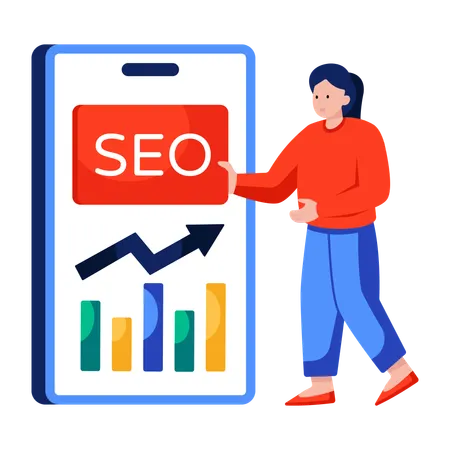 SEO