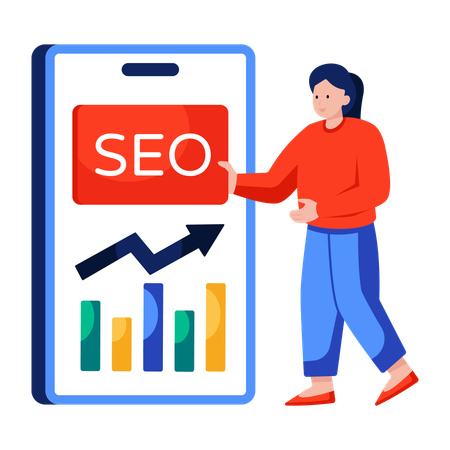 SEO