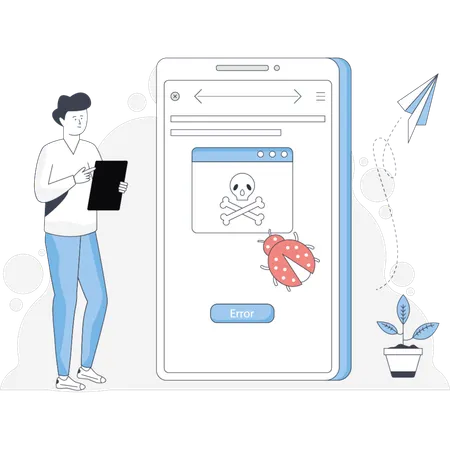 Error