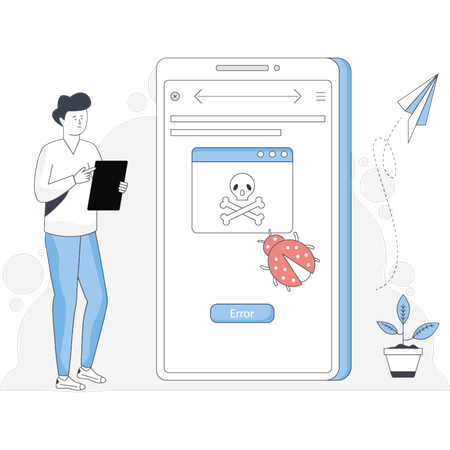 Error