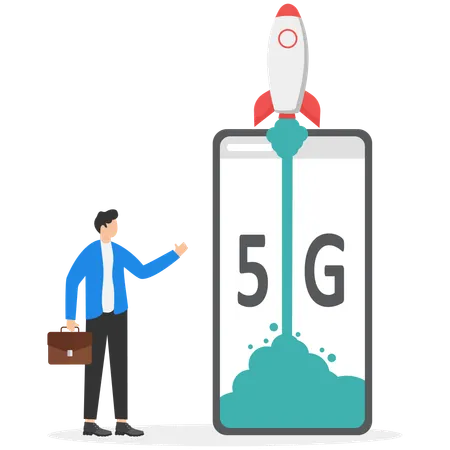 5G