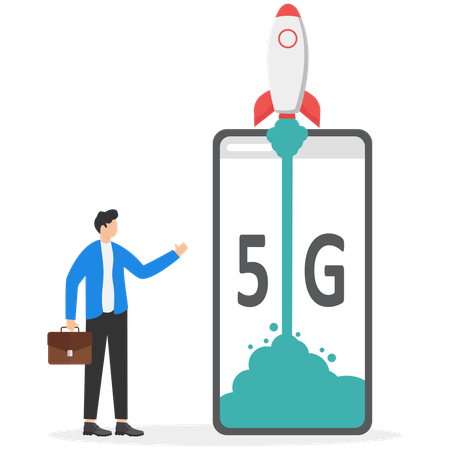 5G