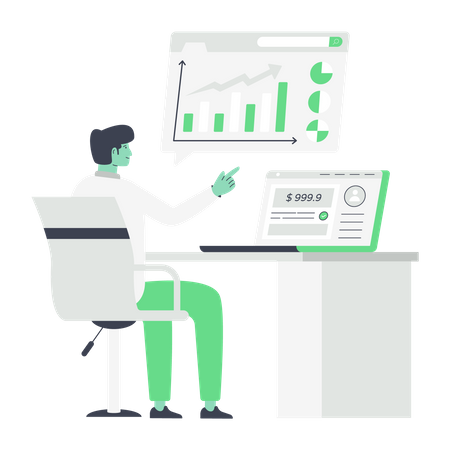 $ 999.9