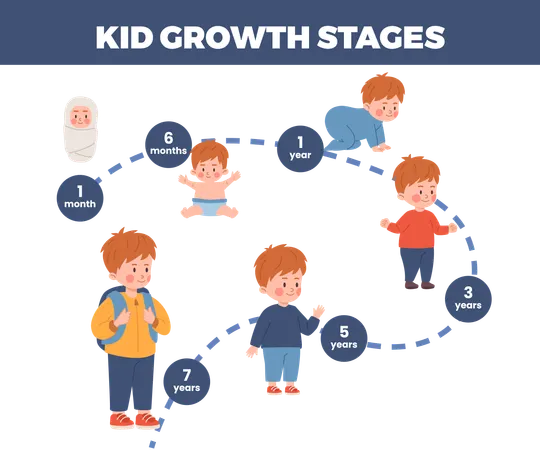 KID GROWTH STAGES

1
month

6
months

1
year

3
years

5
years

7
years