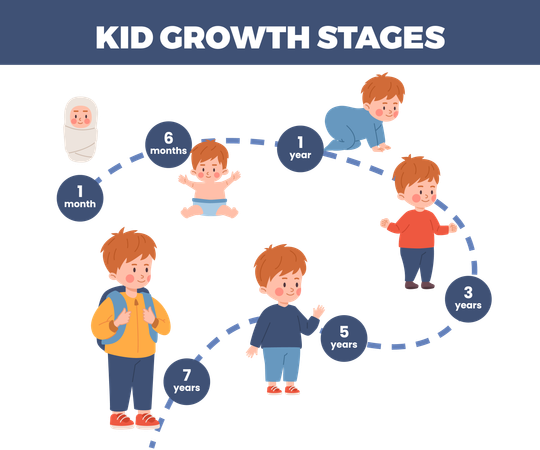 KID GROWTH STAGES

1 month

6 months

1 year

3 years

5 years

7 years