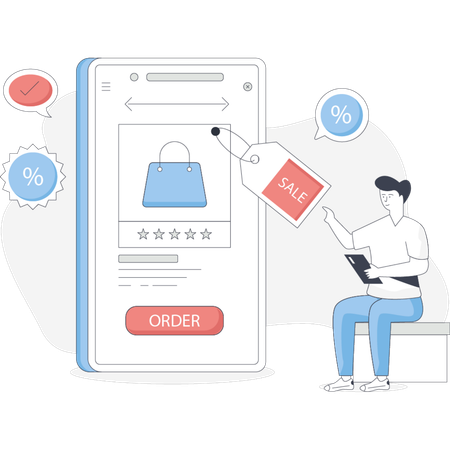 %

%

SALE

ORDER