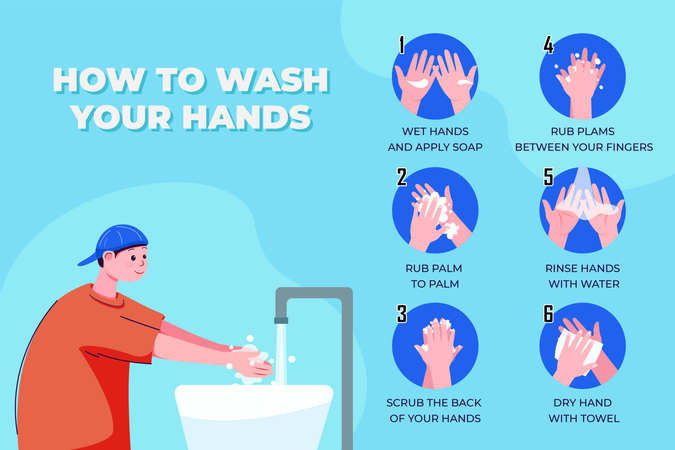 HOW TO WASH YOUR HANDS

1
WET HANDS AND APPLY SOAP

2
RUB PALM TO PALM

3
SCRUB THE BACK OF YOUR HANDS

4
RUB PLAMS BETWEEN YOUR FINGERS

5
RINSE HANDS WITH WATER

6
DRY HAND WITH TOWEL