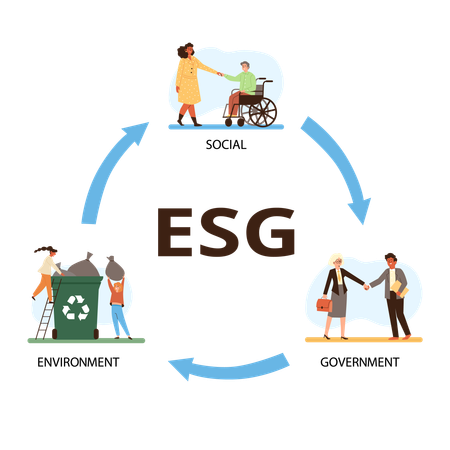 SOCIAL

ESG

ENVIRONMENT

GOVERNMENT