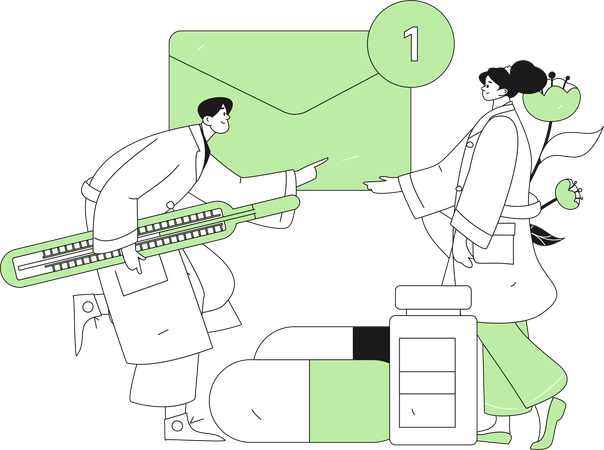 1