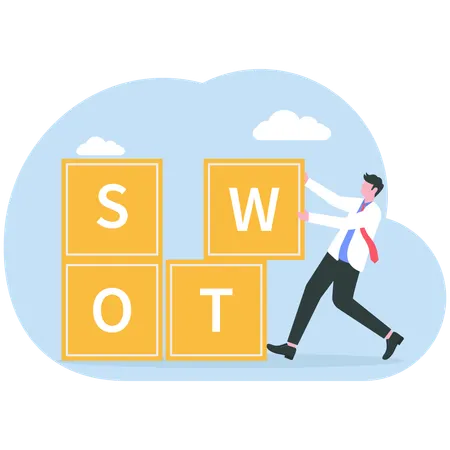 S W
O T