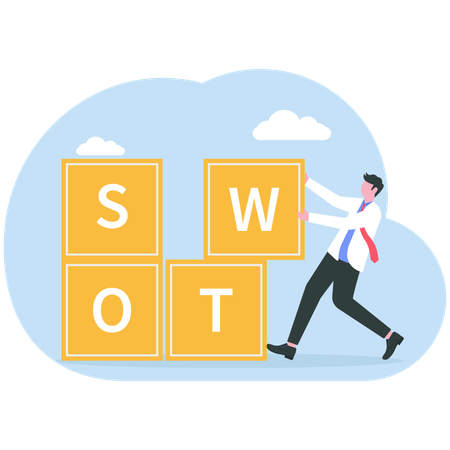 S W
O T