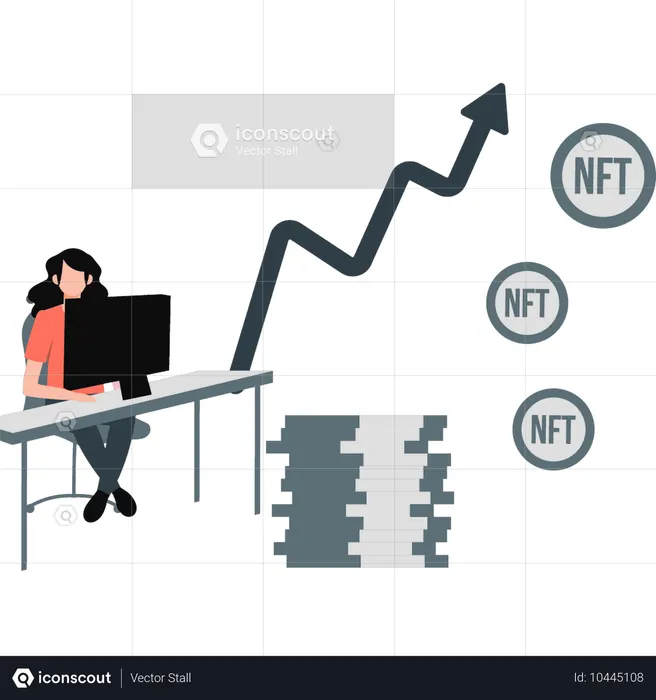 iconscout
Vector Stall

NFT

NFT

NFT

iconscout | Vector Stall

Id: 10445108