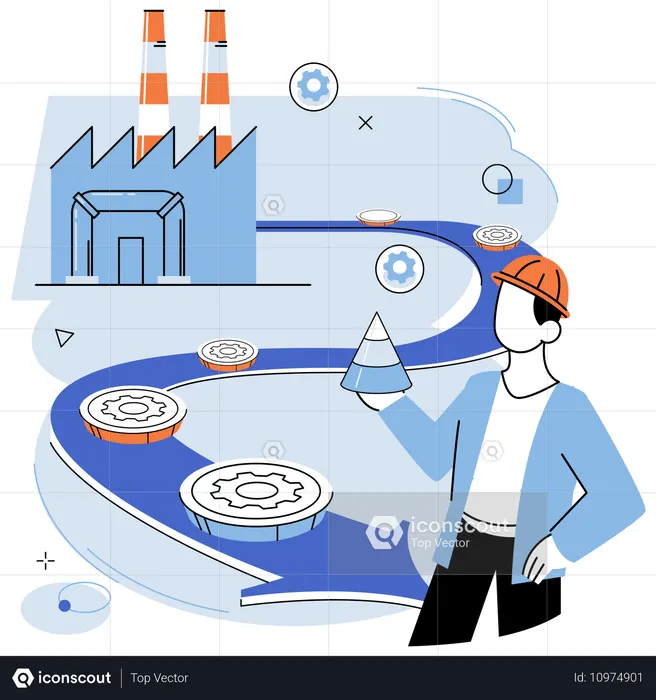 iconscout
Top Vector

iconscout | Top Vector
Id: 10974901