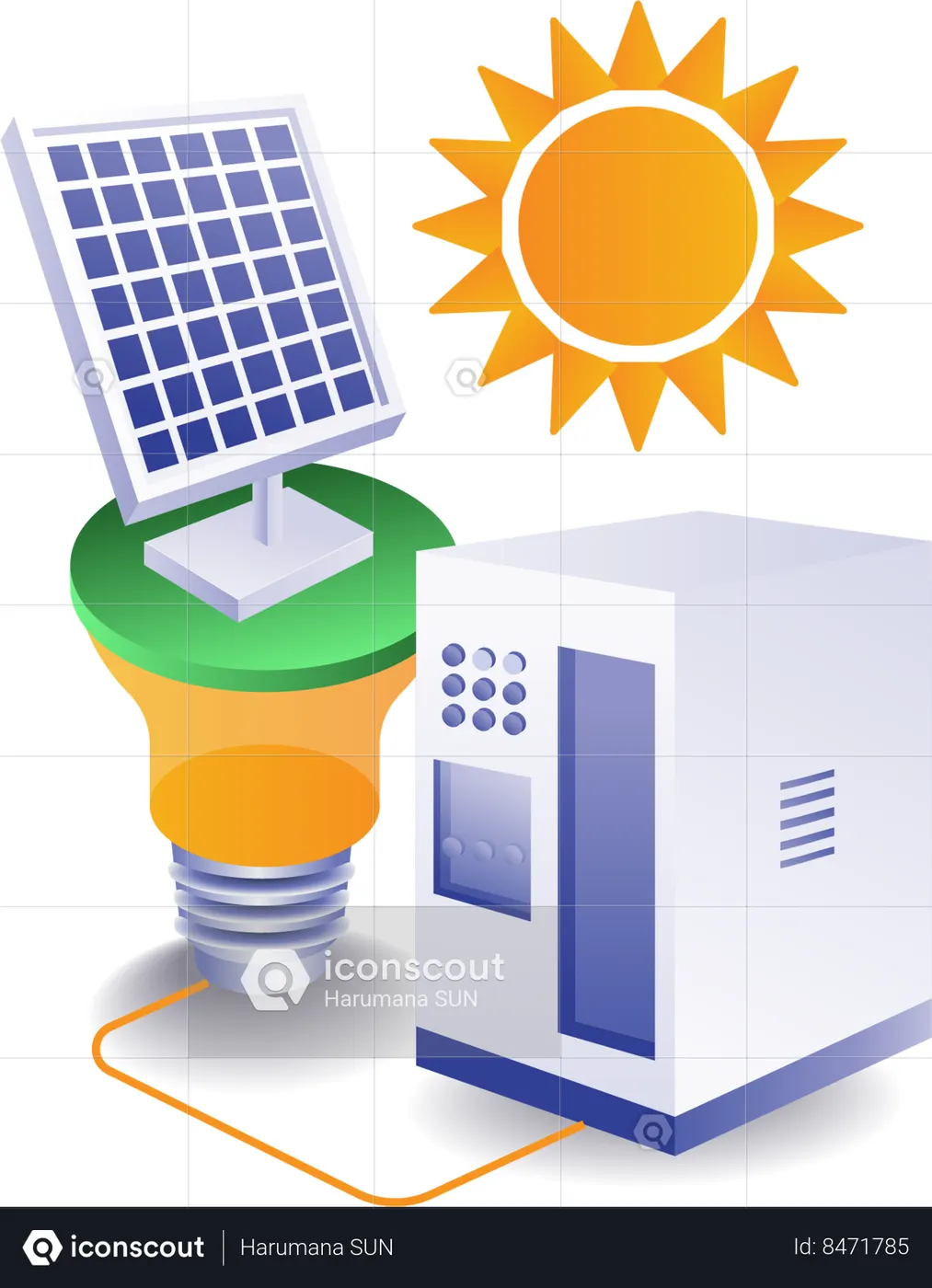 iconscout
Harumana SUN

iconscout | Harumana SUN
Id: 8471785